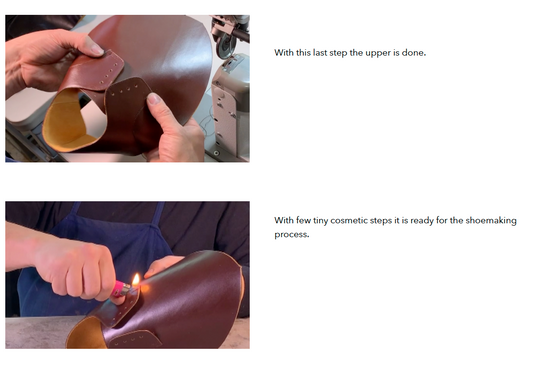 With this last step the upper is done.

With few tiny cosmetic steps it is ready for the shoemaking process.